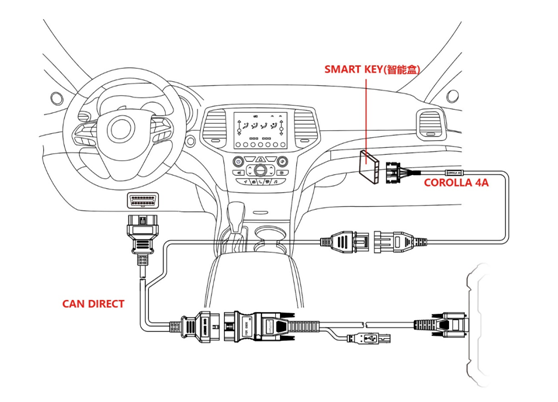 SMART KEY(智能盒)

COROLLA 4A

CAN DIRECT